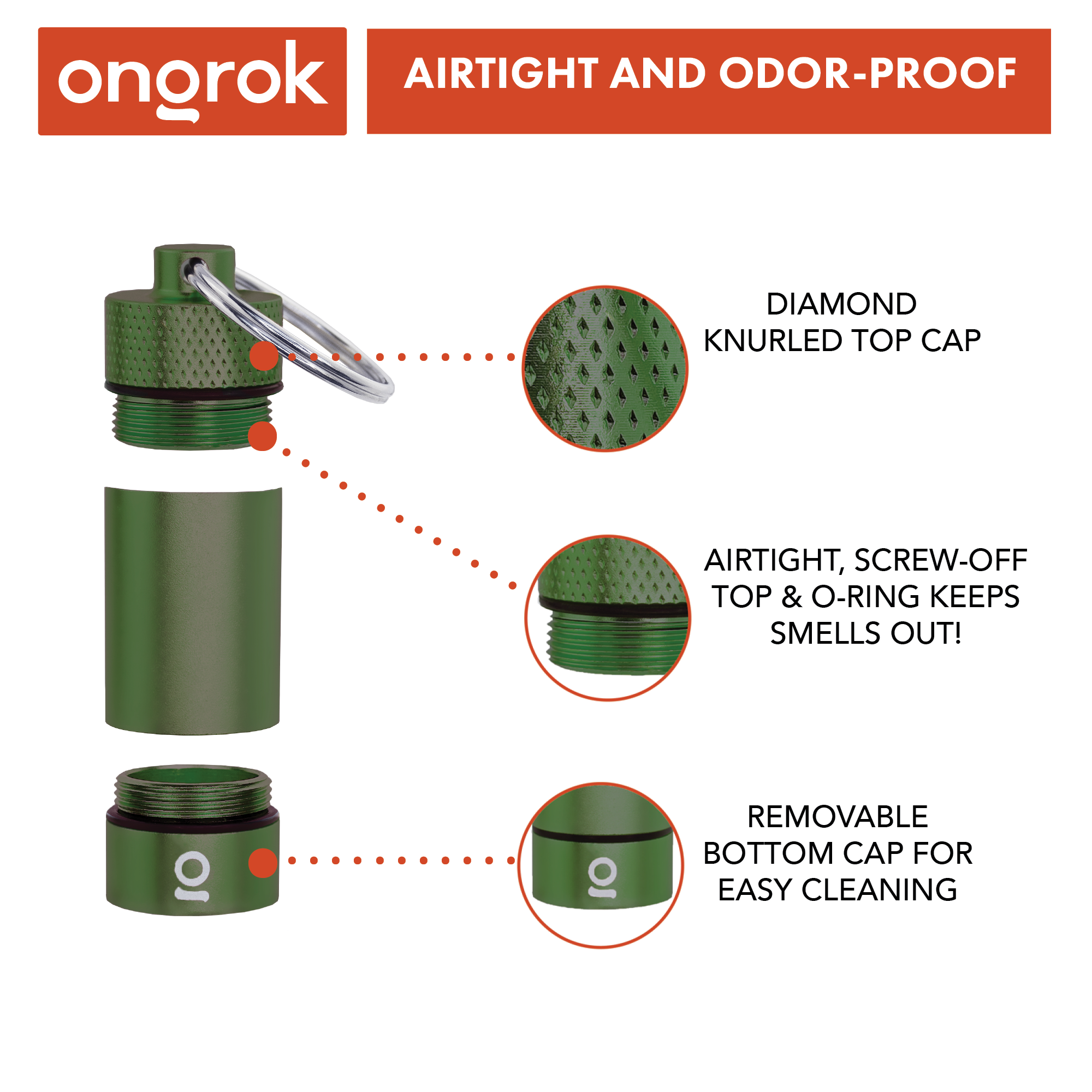 ongrok

AIRTIGHT AND ODOR-PROOF

DIAMOND KNURLED TOP CAP

AIRTIGHT, SCREW-OFF TOP & O-RING KEEPS SMELLS OUT!

REMOVABLE BOTTOM CAP FOR EASY CLEANING