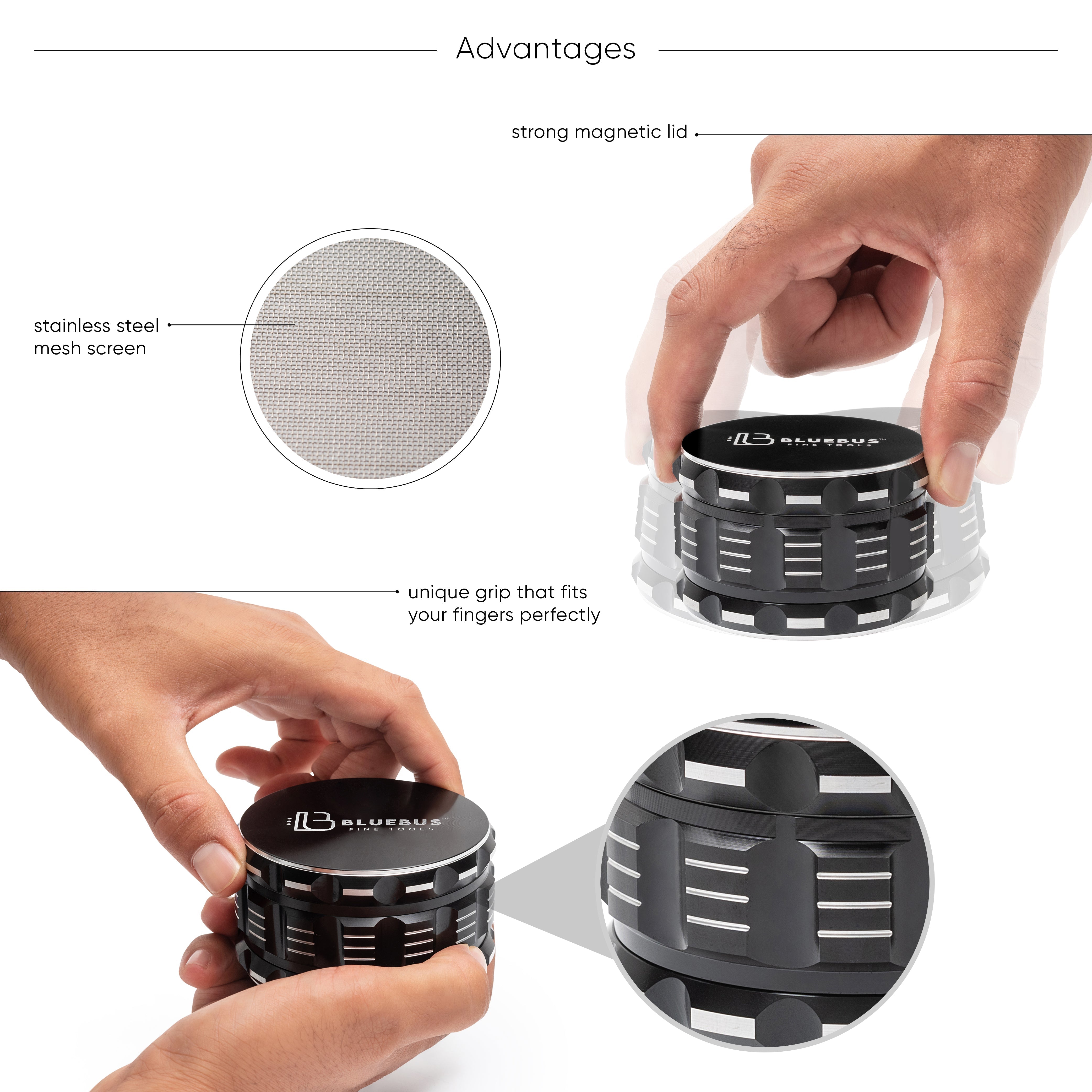 Advantages

strong magnetic lid

stainless steel mesh screen

BLUEBUS™
FINE TOOLS

unique grip that fits your fingers perfectly

BLUEBUS™
FINE TOOLS