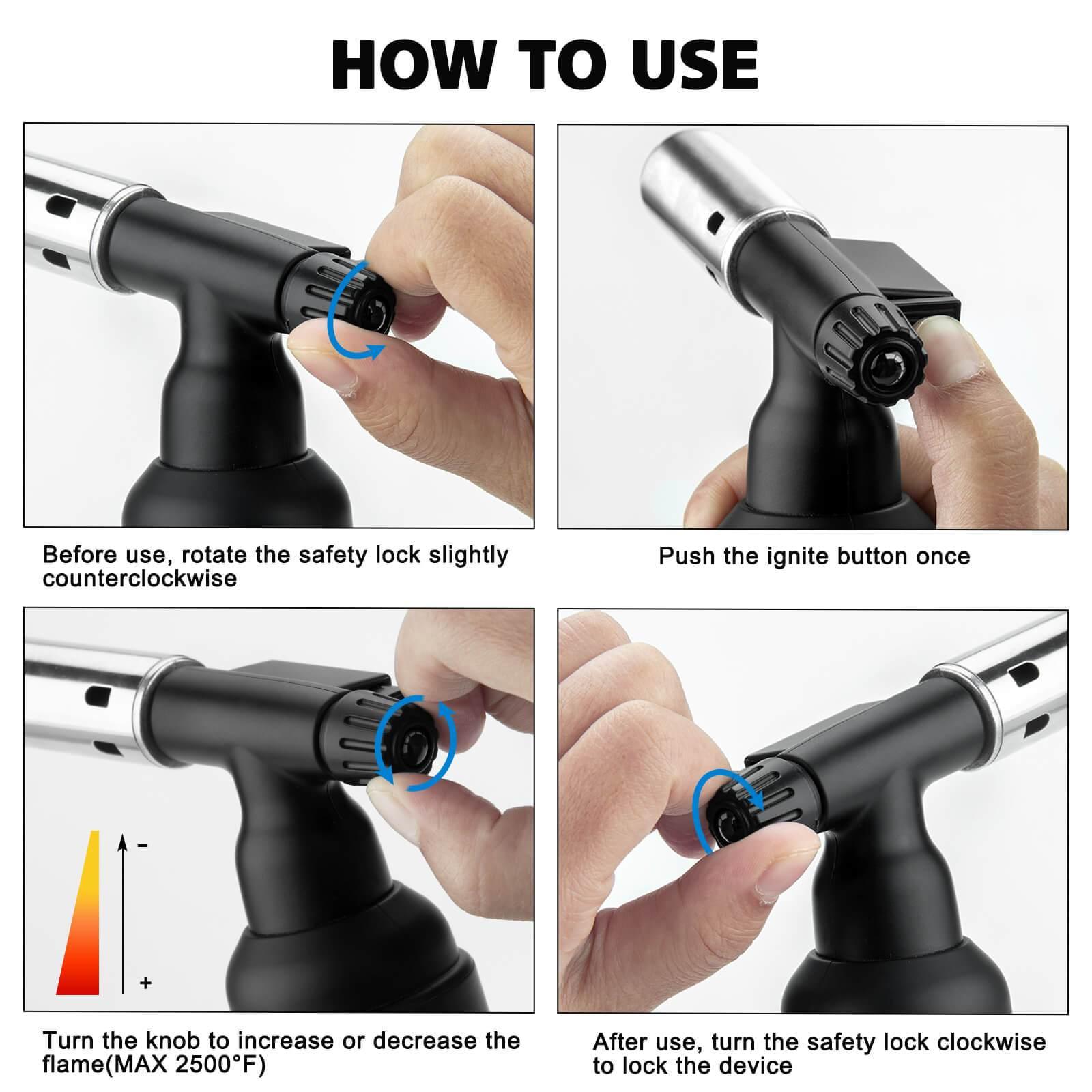 HOW TO USE

Before use, rotate the safety lock slightly counterclockwise

Push the ignite button once

-

+

Turn the knob to increase or decrease the flame(MAX 2500°F)

After use, turn the safety lock clockwise to lock the device