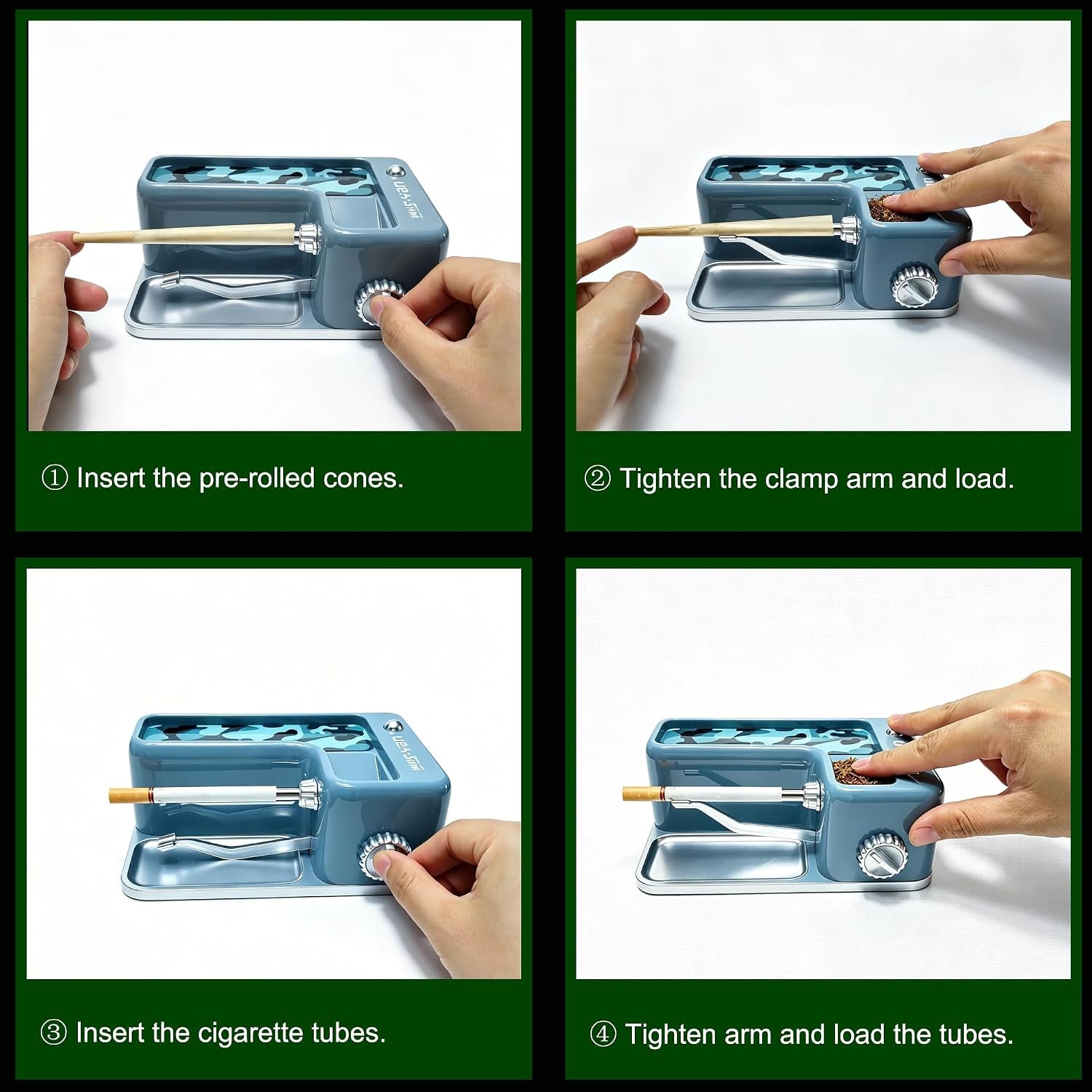 ① Insert the pre-rolled cones.

② Tighten the clamp arm and load.

③ Insert the cigarette tubes.

④ Tighten arm and load the tubes.