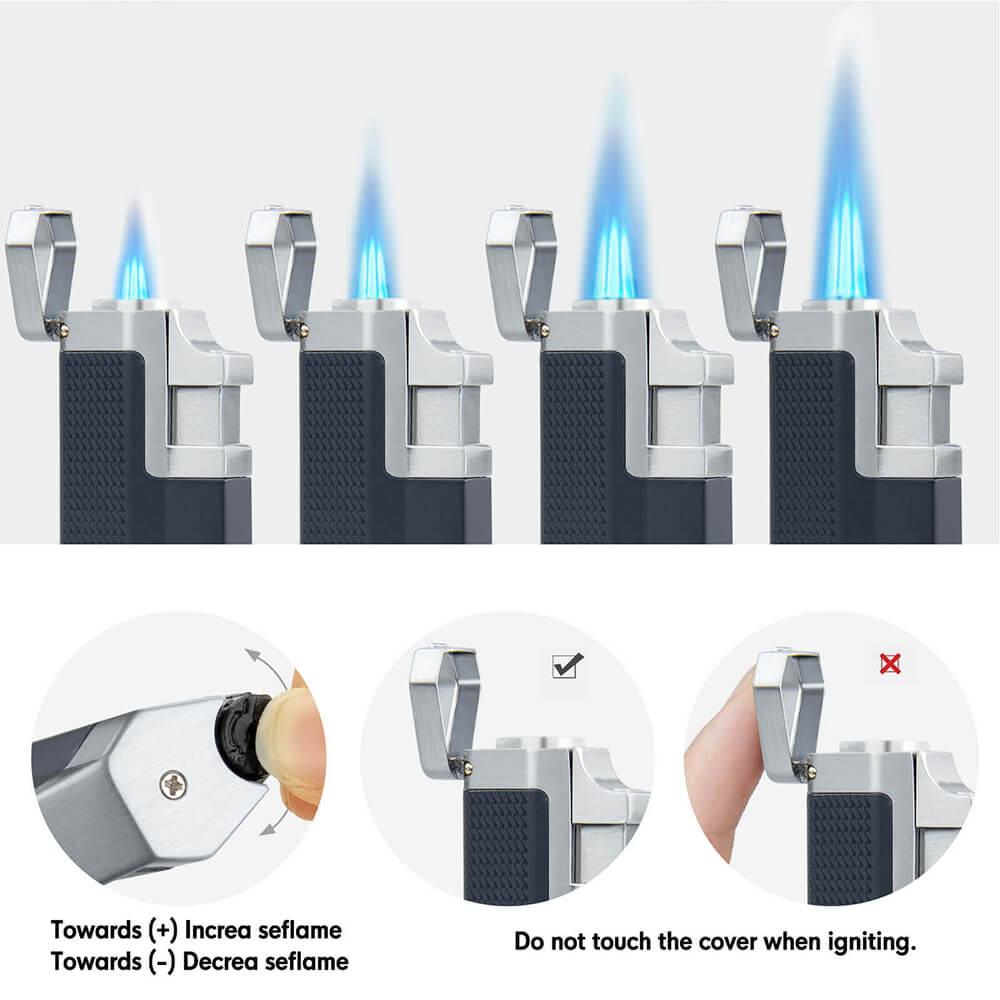 Towards (+) Increa seflame
Towards (-) Decrea seflame

Do not touch the cover when igniting.