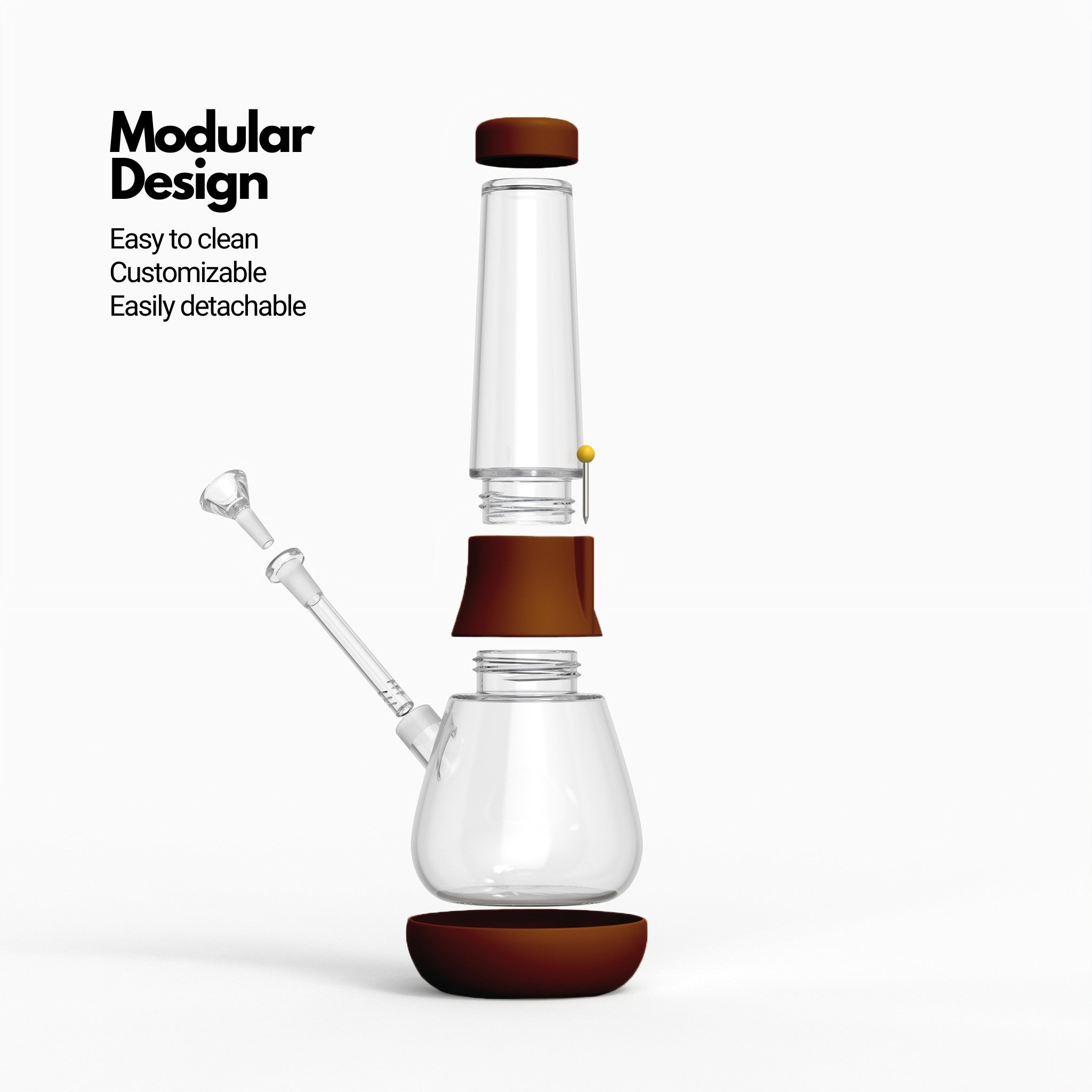 Modular Design

Easy to clean
Customizable
Easily detachable